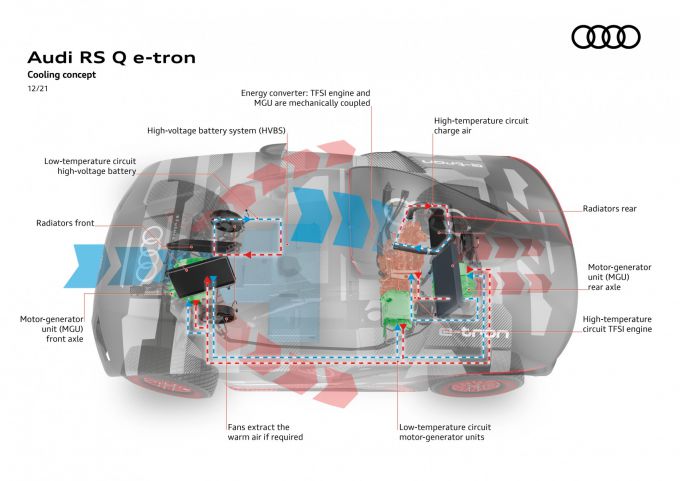 Audi RS Q e-tron
Cooling concept
12/21

Energy converter: TFSI engine and MGU are mechanically coupled

High-voltage battery system (HVBS)

High-temperature circuit charge air

Low-temperature circuit high-voltage battery

Radiators front

Radiators rear

Motor-generator unit (MGU) rear axle

Motor-generator unit (MGU) front axle

High-temperature circuit TFSI engine

e-tron

Fans extract the warm air if required

Low-temperature circuit motor-generator units